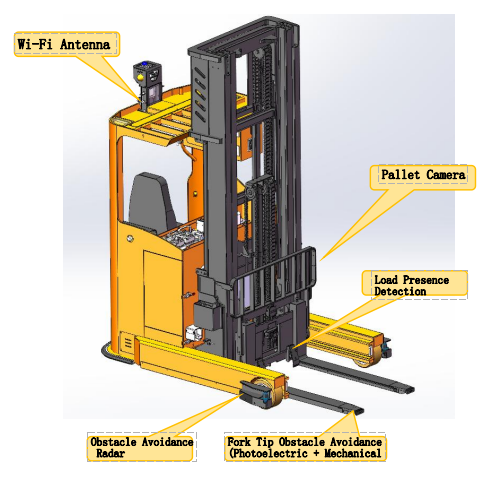 Wi-Fi Antenna

Pallet Camera

Load Presence Detection

Obstacle Avoidance Radar

Fork Tip Obstacle Avoidance (Photoelectric + Mechanical